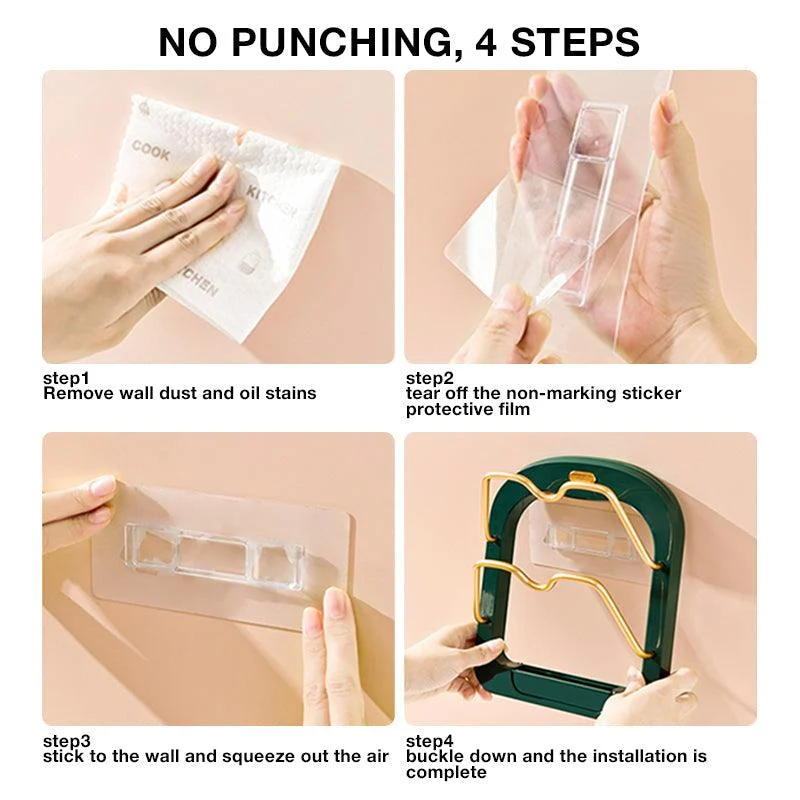 NO PUNCHING, 4 STEPS

COOK
KITCHEN
KITCHEN

step1
Remove wall dust and oil stains

step2
tear off the non-marking sticker protective film

step3
stick to the wall and squeeze out the air

step4
buckle down and the installation is complete