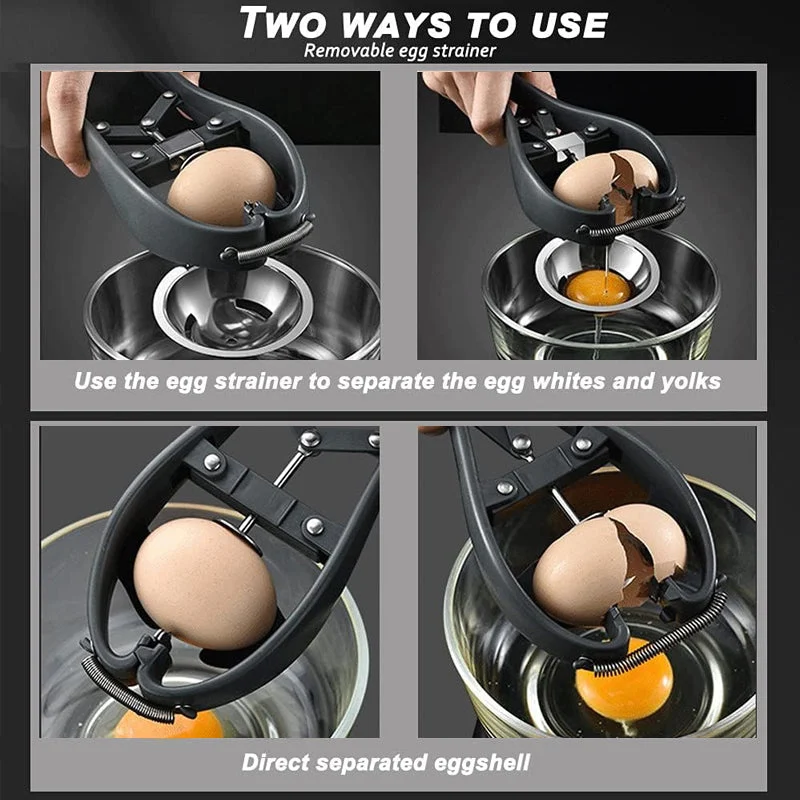 TWO WAYS TO USE
Removable egg strainer

Use the egg strainer to separate the egg whites and yolks

Direct separated eggshell