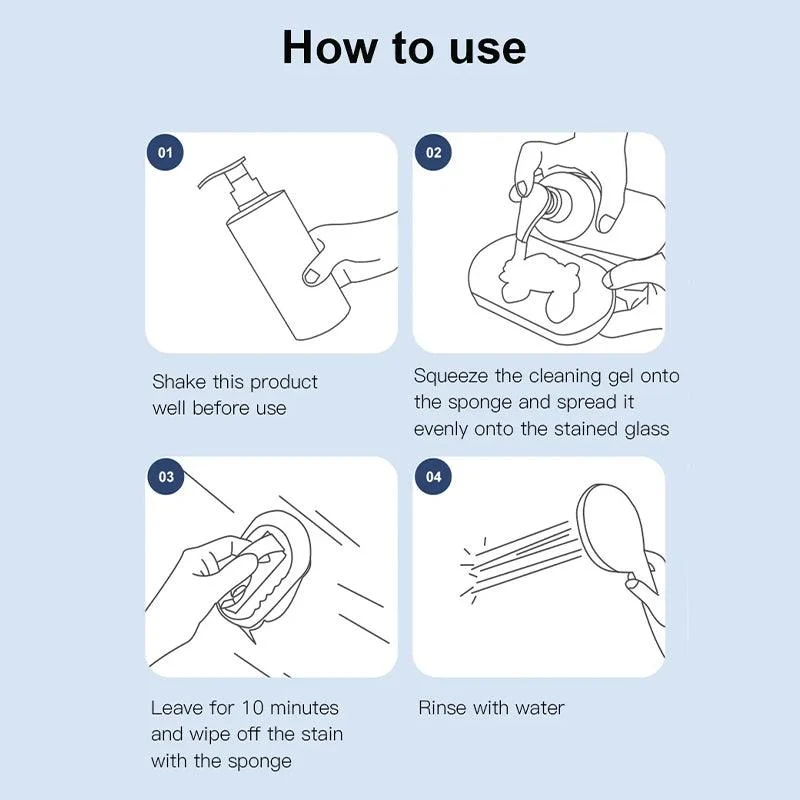 How to use

01

Shake this product well before use

02

Squeeze the cleaning gel onto the sponge and spread it evenly onto the stained glass

03

Leave for 10 minutes and wipe off the stain with the sponge

04

Rinse with water