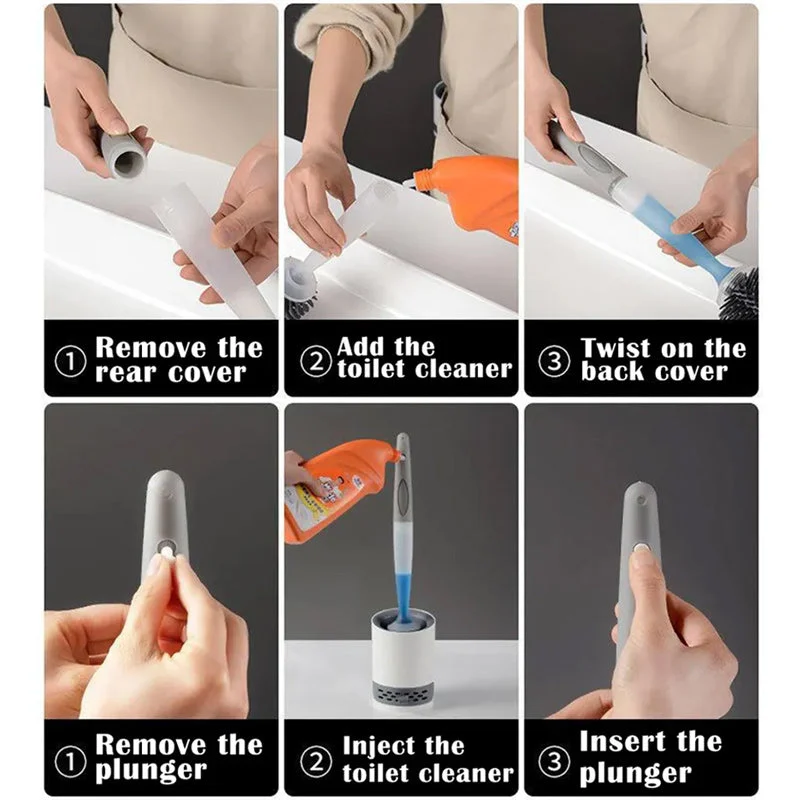 ① Remove the rear cover

② Add the toilet cleaner

③ Twist on the back cover

① Remove the plunger

② Inject the toilet cleaner

③ Insert the plunger