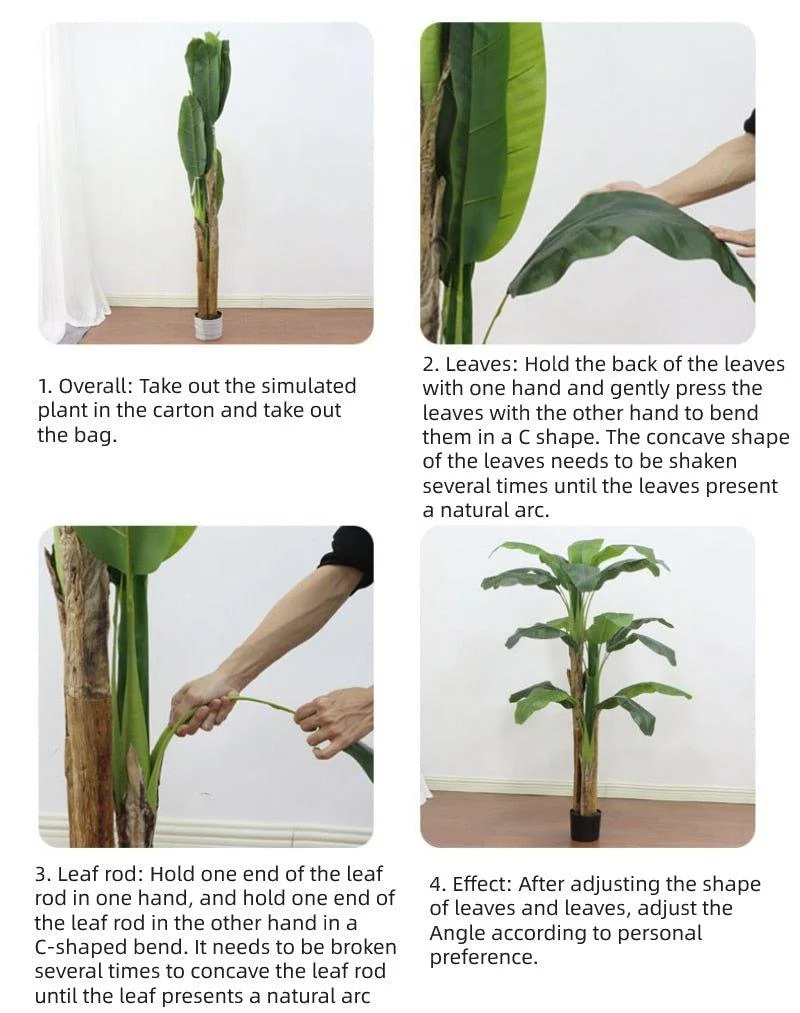 1. Overall: Take out the simulated plant in the carton and take out the bag.

2. Leaves: Hold the back of the leaves with one hand and gently press the leaves with the other hand to bend them in a C shape. The concave shape of the leaves needs to be shaken several times until the leaves present a natural arc.

3. Leaf rod: Hold one end of the leaf rod in one hand, and hold one end of the leaf rod in the other hand in a C-shaped bend. It needs to be broken several times to concave the leaf rod until the leaf presents a natural arc

4. Effect: After adjusting the shape of leaves and leaves, adjust the Angle according to personal preference.