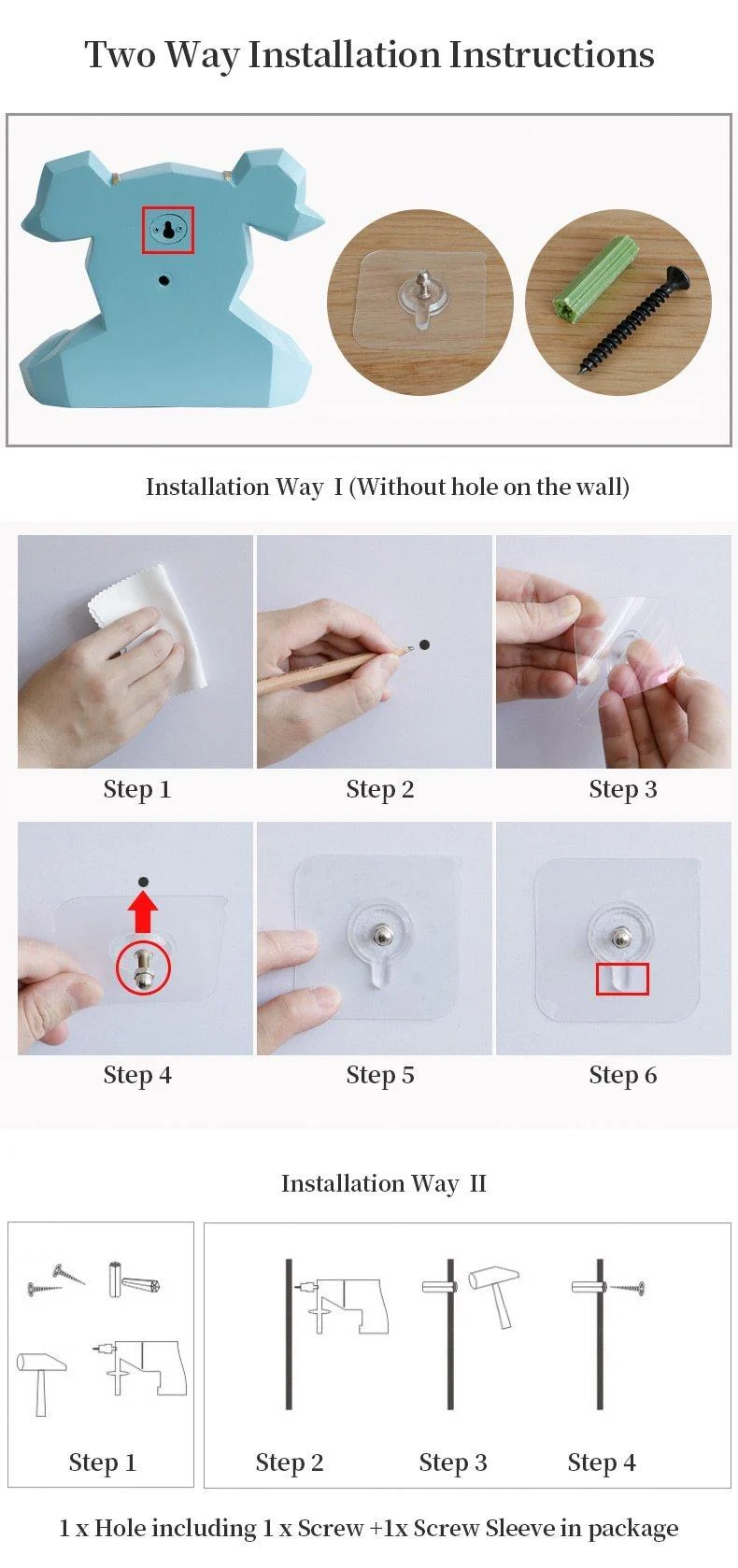 Two Way Installation Instructions

Installation Way I (Without hole on the wall)

Step 1

Step 2

Step 3

Step 4

Step 5

Step 6

Installation Way II

Step 1

Step 2

Step 3

Step 4

1 x Hole including 1 x Screw +1x Screw Sleeve in package