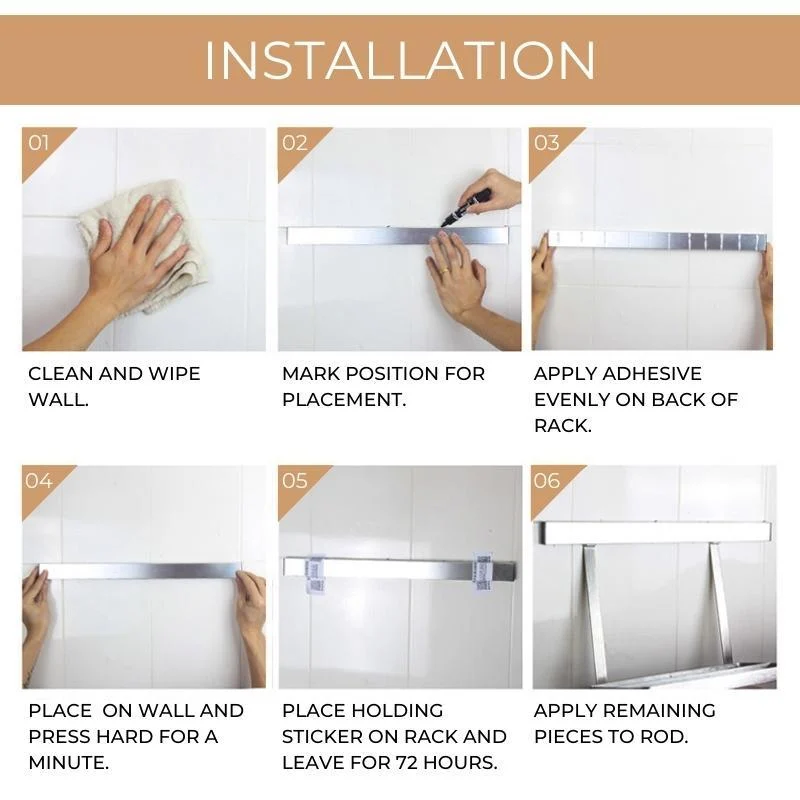 INSTALLATION

01

CLEAN AND WIPE WALL.

02

MARK POSITION FOR PLACEMENT.

03

APPLY ADHESIVE EVENLY ON BACK OF RACK.

04

PLACE ON WALL AND PRESS HARD FOR A MINUTE.

05

PLACE HOLDING STICKER ON RACK AND LEAVE FOR 72 HOURS.

06

APPLY REMAINING PIECES TO ROD.