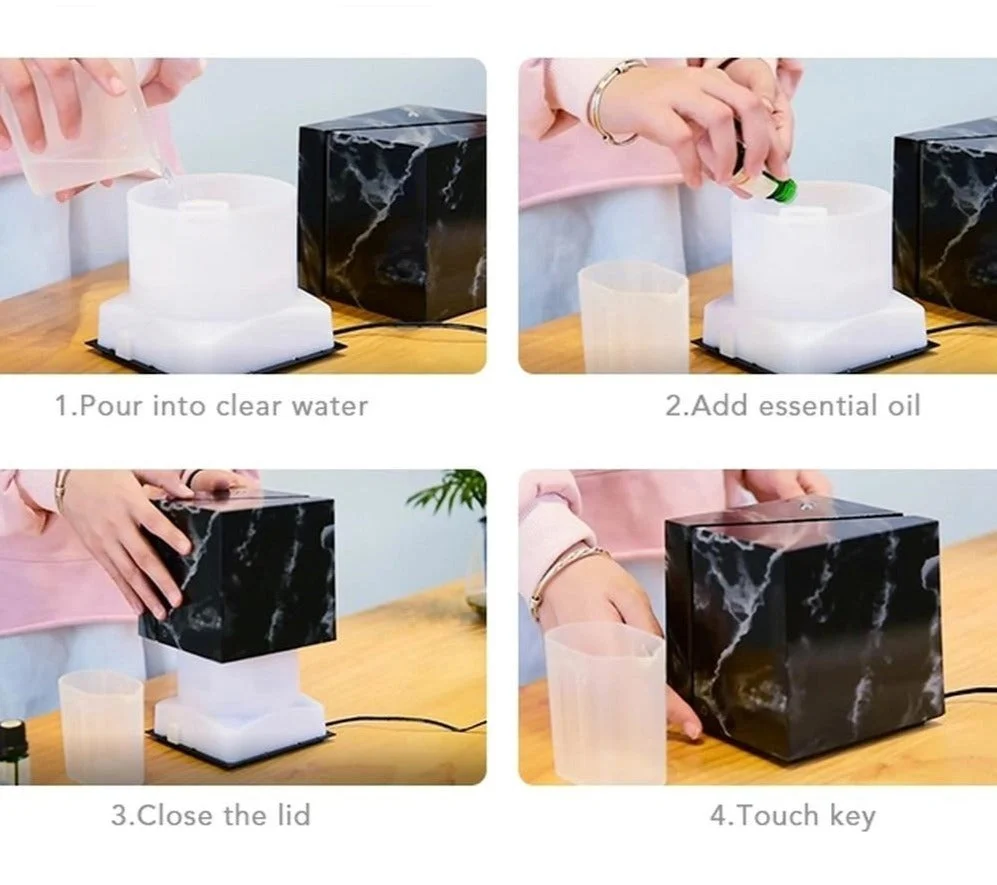 1.Pour into clear water

2.Add essential oil

3.Close the lid

4.Touch key