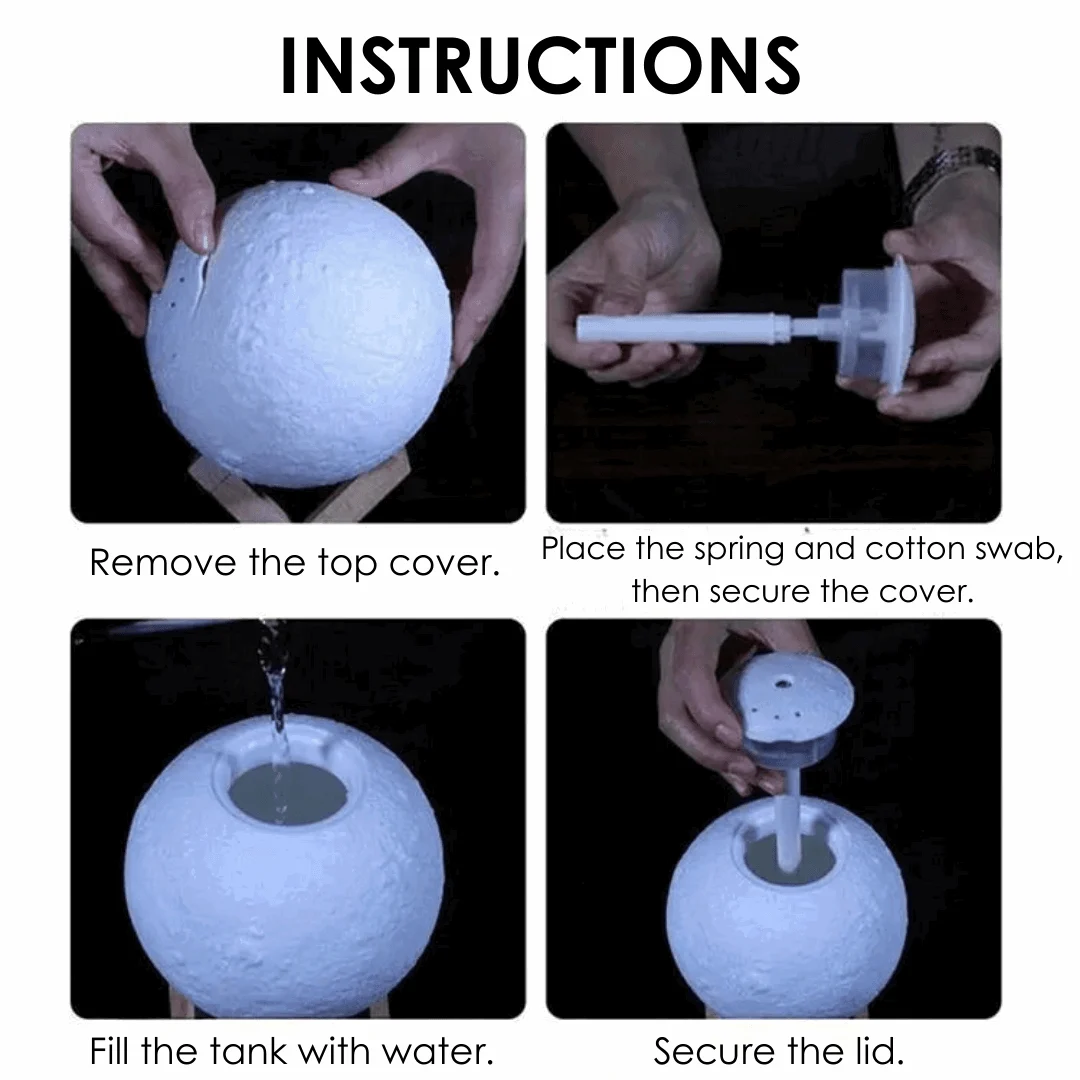 INSTRUCTIONS

Remove the top cover.

Place the spring and cotton swab, then secure the cover.

Fill the tank with water.

Secure the lid.